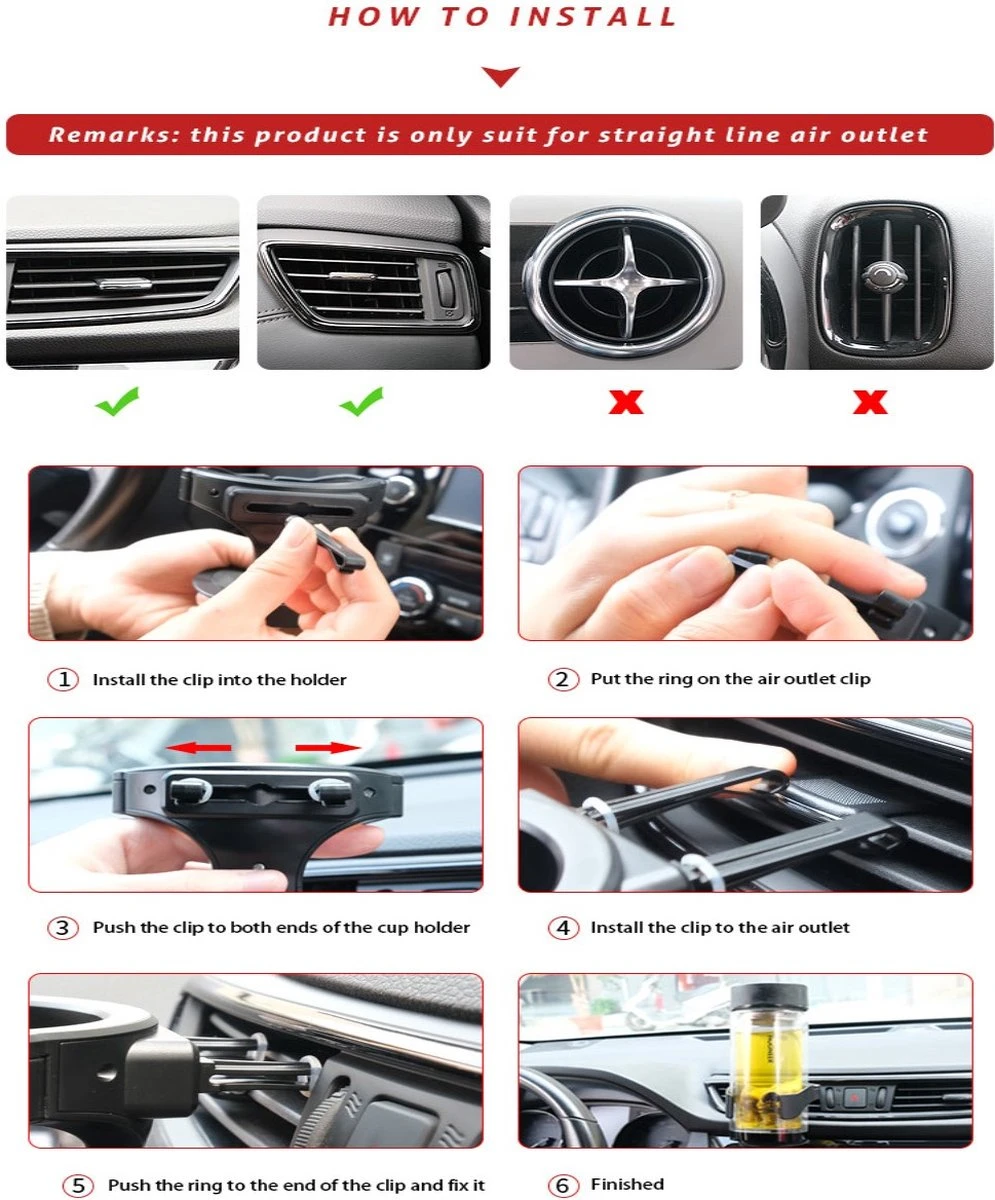 HOW TO INSTALL

Remarks: this product is only suit for straight line air outlet

1 Install the clip into the holder

2 Put the ring on the air outlet clip

3 Push the clip to both ends of the cup holder

4 Install the clip to the air outlet

5 Push the ring to the end of the clip and fix it

6 Finished