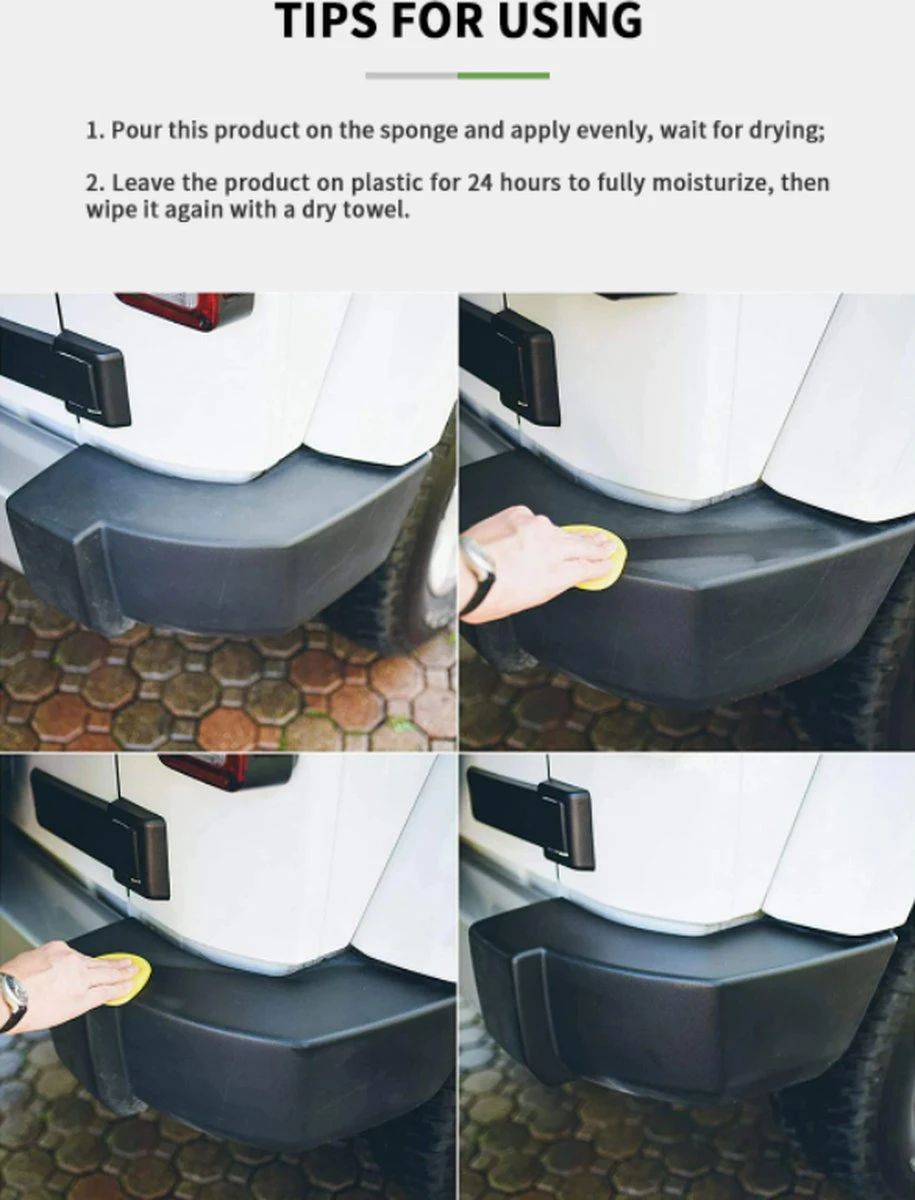 TIPS FOR USING

1. Pour this product on the sponge and apply evenly, wait for drying;

2. Leave the product on plastic for 24 hours to fully moisturize, then wipe it again with a dry towel.