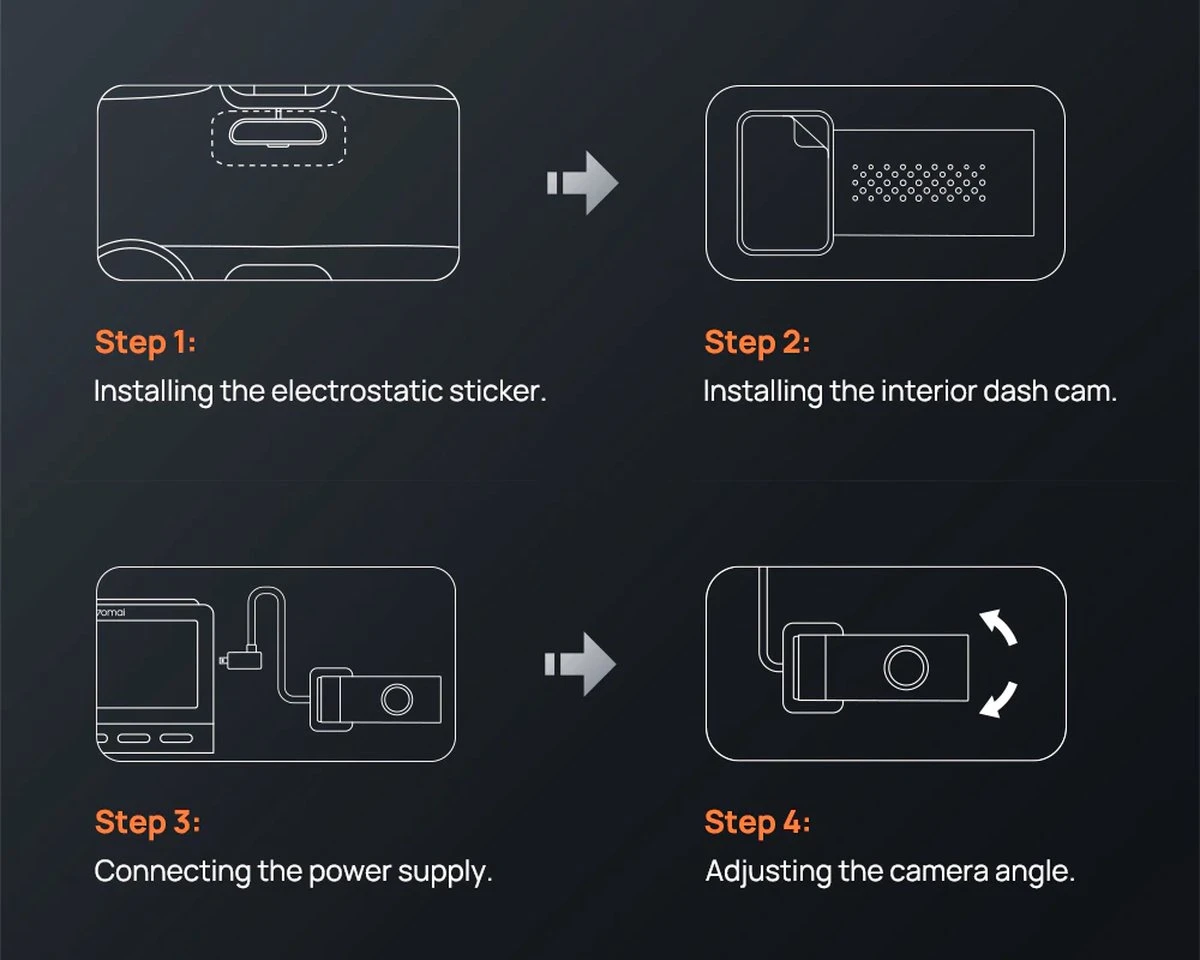 Step 1:
Installing the electrostatic sticker.

Step 2:
Installing the interior dash cam.

70mai

Step 3:
Connecting the power supply.

Step 4:
Adjusting the camera angle.