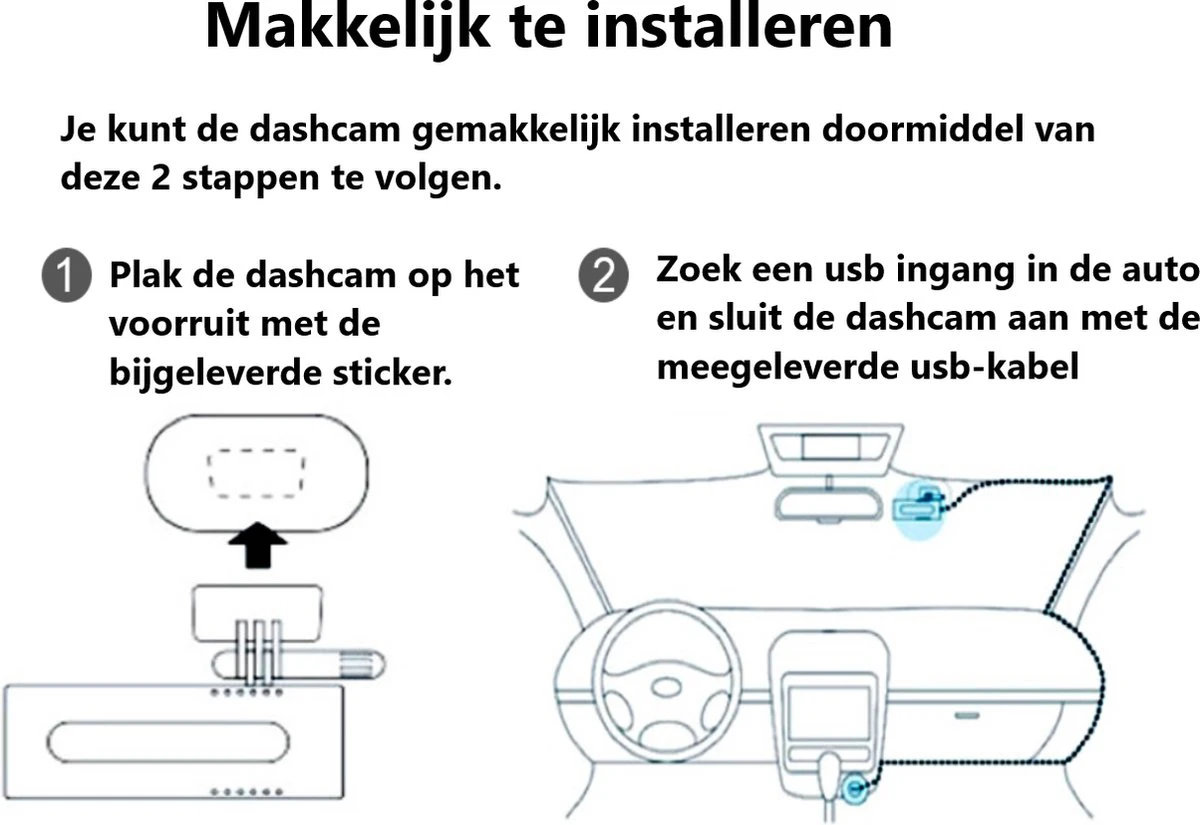 Makkelijk te installeren

Je kunt de dashcam gemakkelijk installeren doormiddel van deze 2 stappen te volgen.

1 Plak de dashcam op het voorruit met de bijgeleverde sticker.

2 Zoek een usb ingang in de auto en sluit de dashcam aan met de meegeleverde usb-kabel