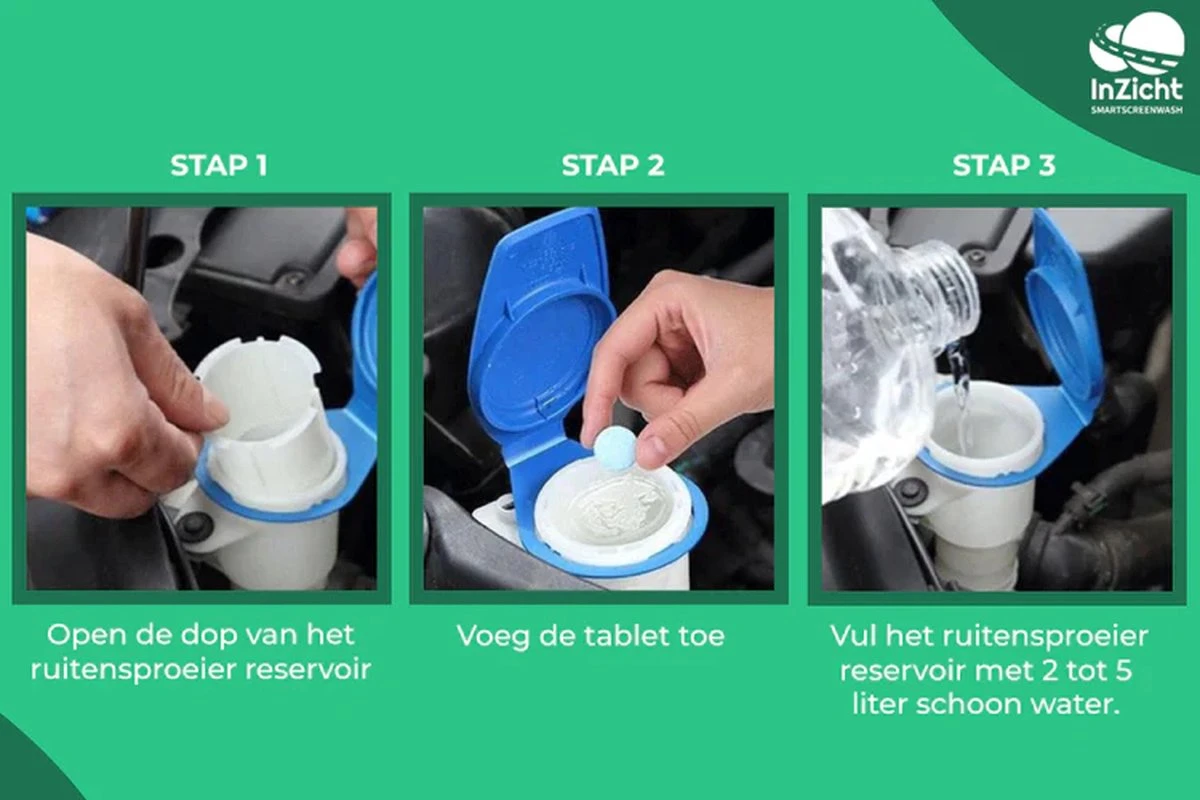 InZicht
SMARTSCREENWASH

STAP 1

Open de dop van het ruitensproeier reservoir

STAP 2

Voeg de tablet toe

STAP 3

Vul het ruitensproeier reservoir met 2 tot 5 liter schoon water.