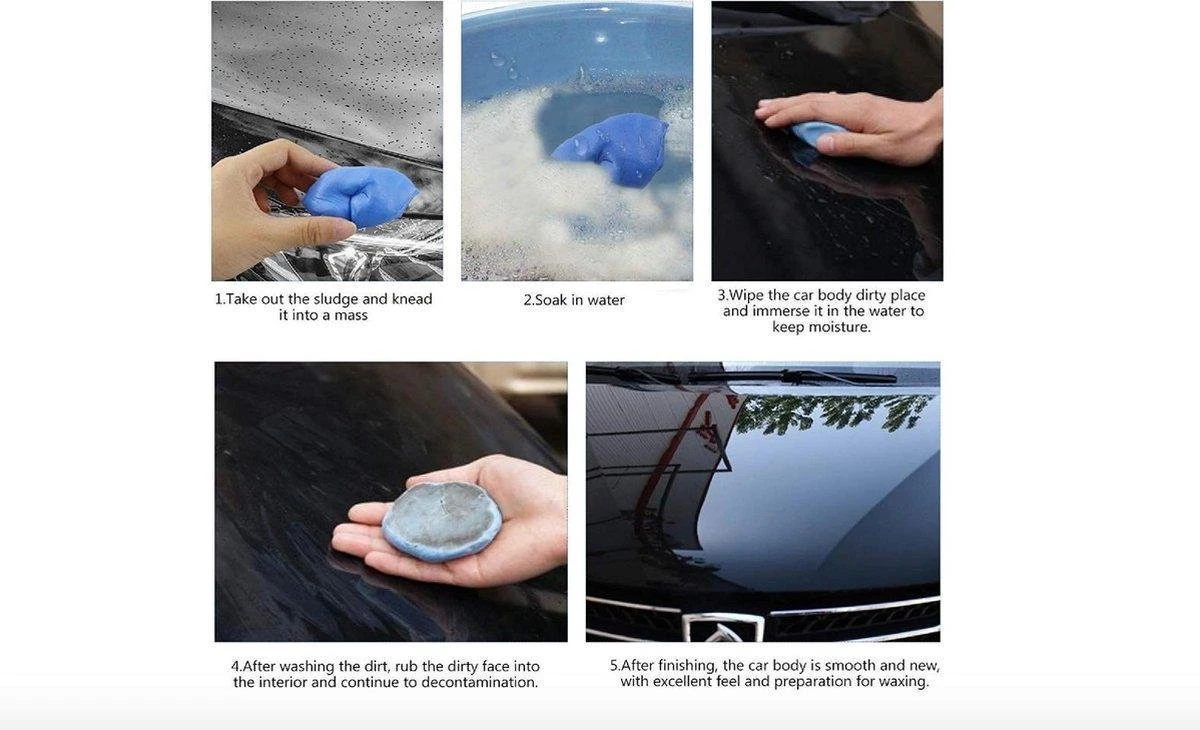 1.Take out the sludge and knead it into a mass

2.Soak in water

3.Wipe the car body dirty place and immerse it in the water to keep moisture.

4.After washing the dirt, rub the dirty face into the interior and continue to decontamination.

5.After finishing, the car body is smooth and new, with excellent feel and preparation for waxing.