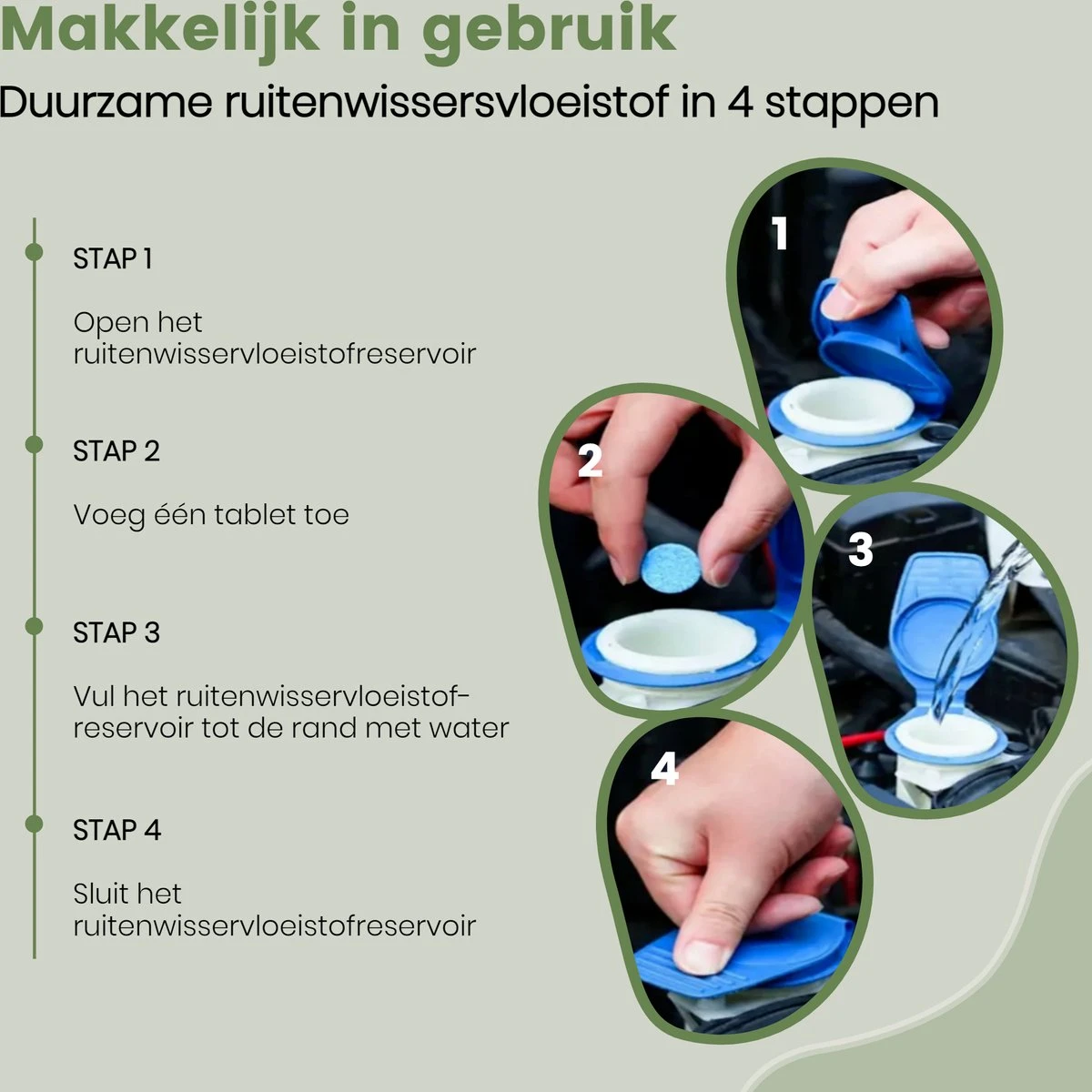 Makkelijk in gebruik

Duurzame ruitenwissersvloeistof in 4 stappen

STAP 1

Open het ruitenwisservloeistofreservoir

STAP 2

Voeg één tablet toe

STAP 3

Vul het ruitenwisservloeistofreservoir tot de rand met water

STAP 4

Sluit het ruitenwisservloeistofreservoir

1

2

3

4