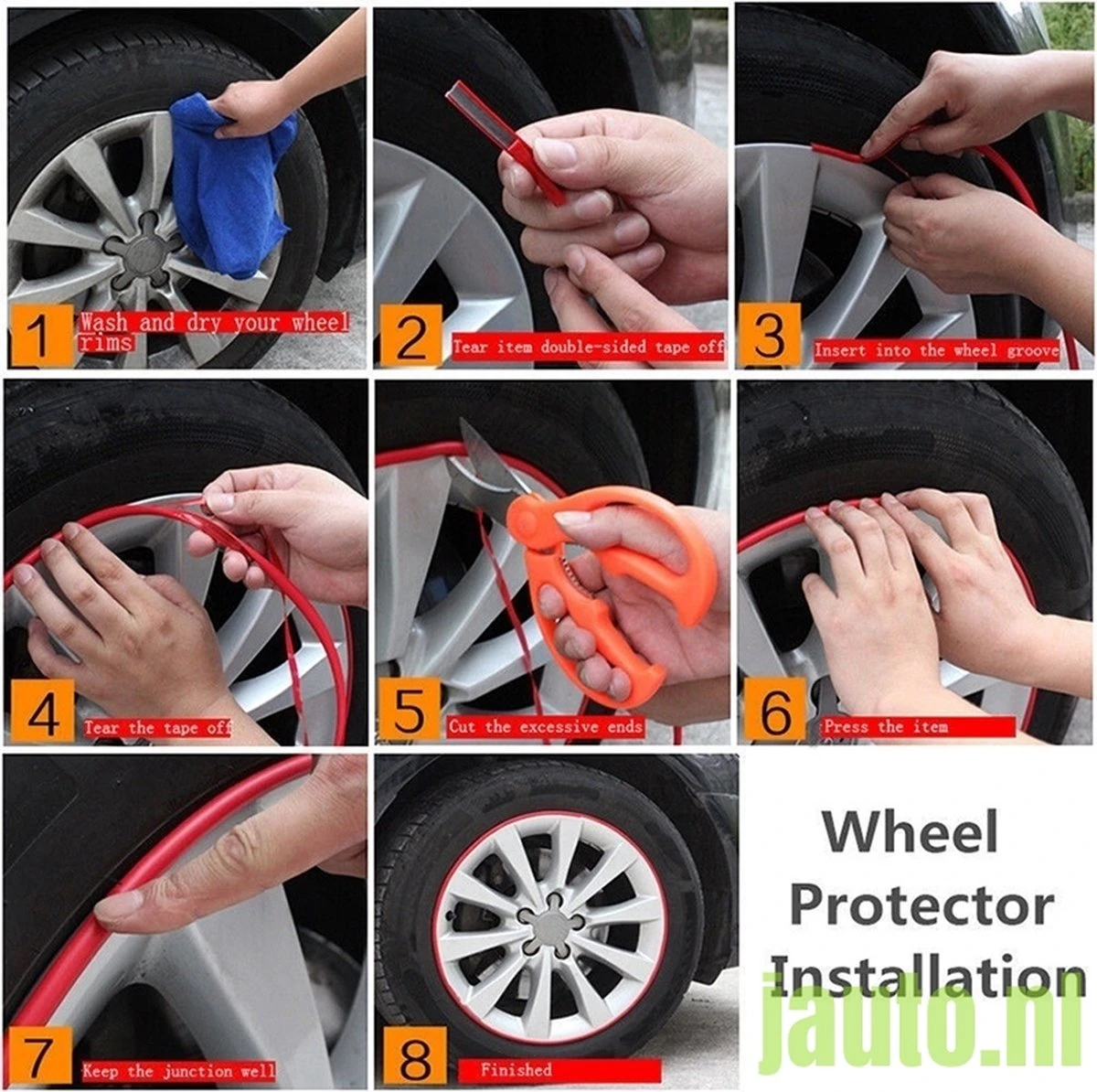 1 Wash and dry your wheel rims

2 Tear item double-sided tape off

3 Insert into the wheel groove

4 Tear the tape off

5 Cut the excessive ends

6 Press the item

7 Keep the junction well

8 Finished

Wheel Protector Installation

jauto.nl