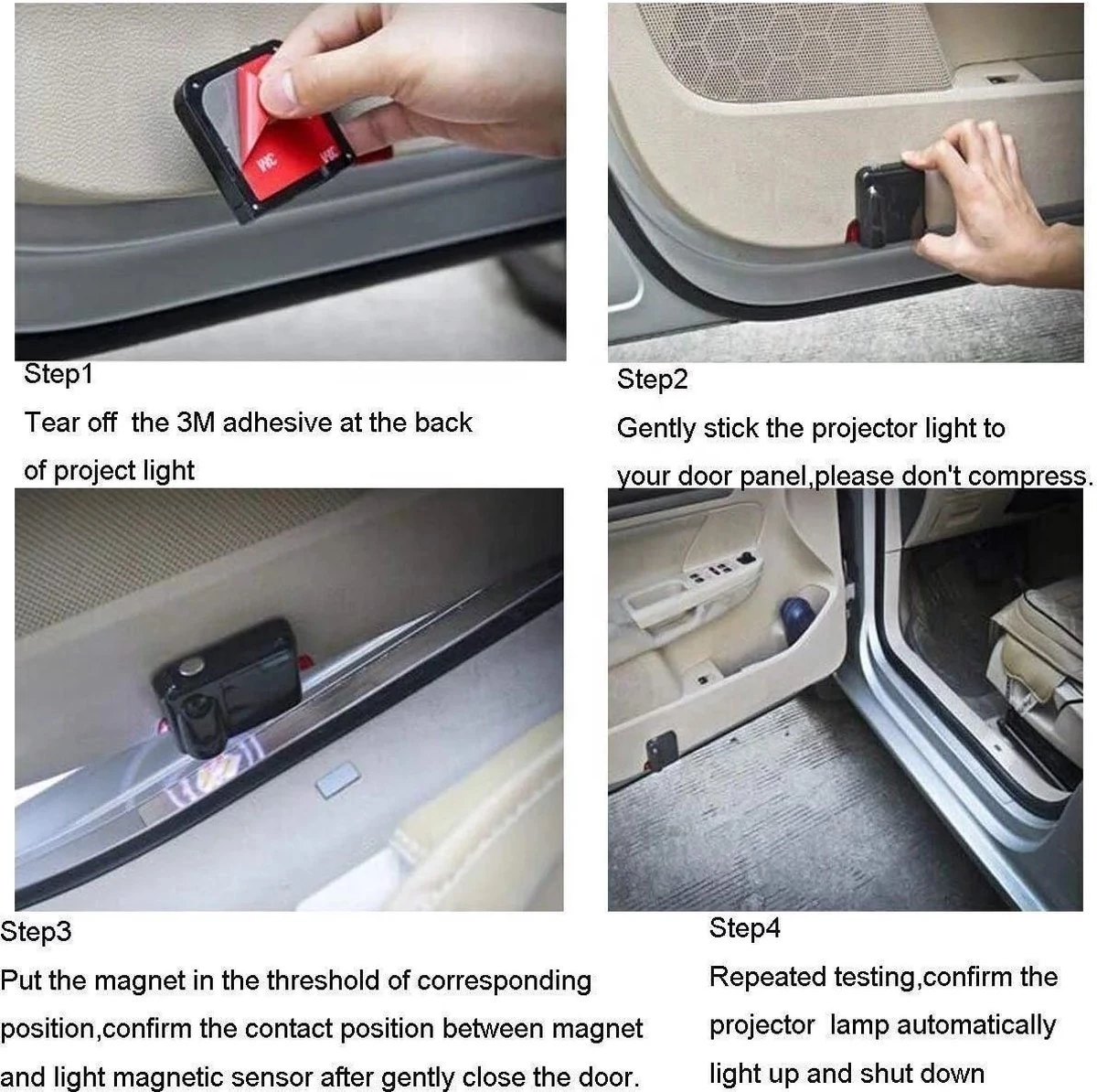 Step1

Tear off the 3M adhesive at the back of project light

Step2

Gently stick the projector light to your door panel,please don't compress.

Step3

Put the magnet in the threshold of corresponding position,confirm the contact position between magnet and light magnetic sensor after gently close the door.

Step4

Repeated testing,confirm the projector lamp automatically light up and shut down