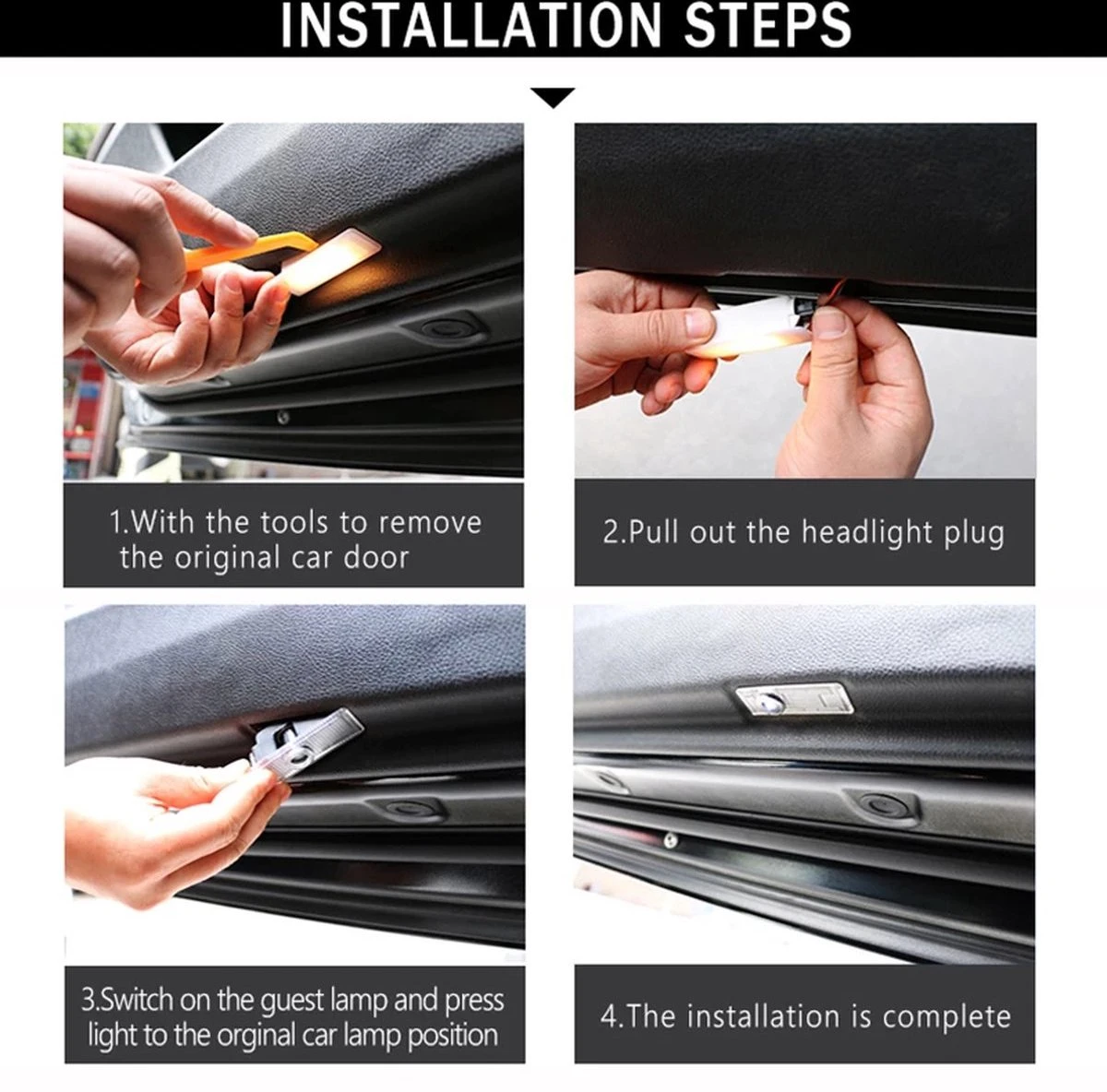 INSTALLATION STEPS

1.With the tools to remove the original car door

2.Pull out the headlight plug

3.Switch on the guest lamp and press light to the orginal car lamp position

4.The installation is complete