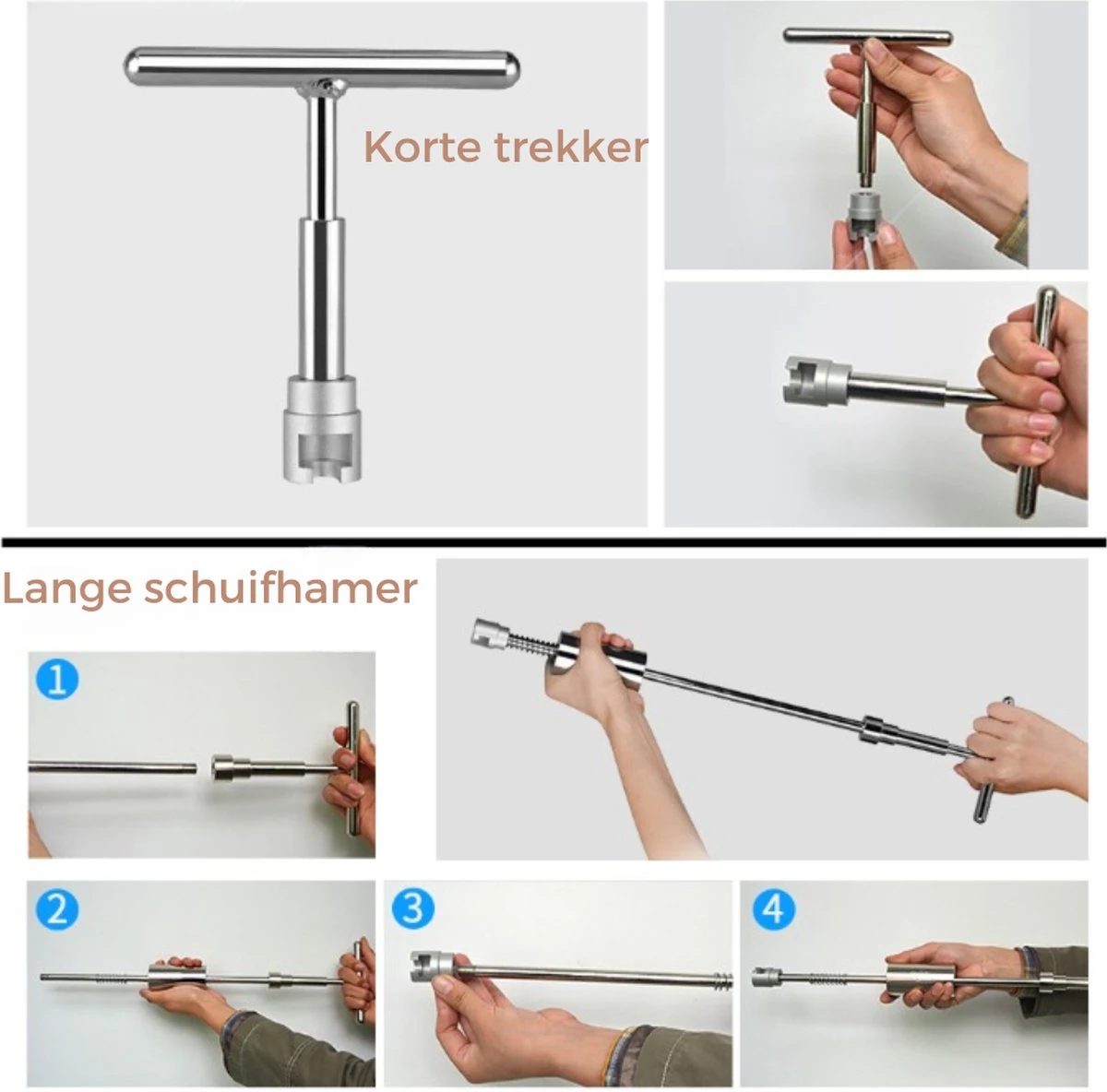 Korte trekker

Lange schuifhamer

1

2

3

4