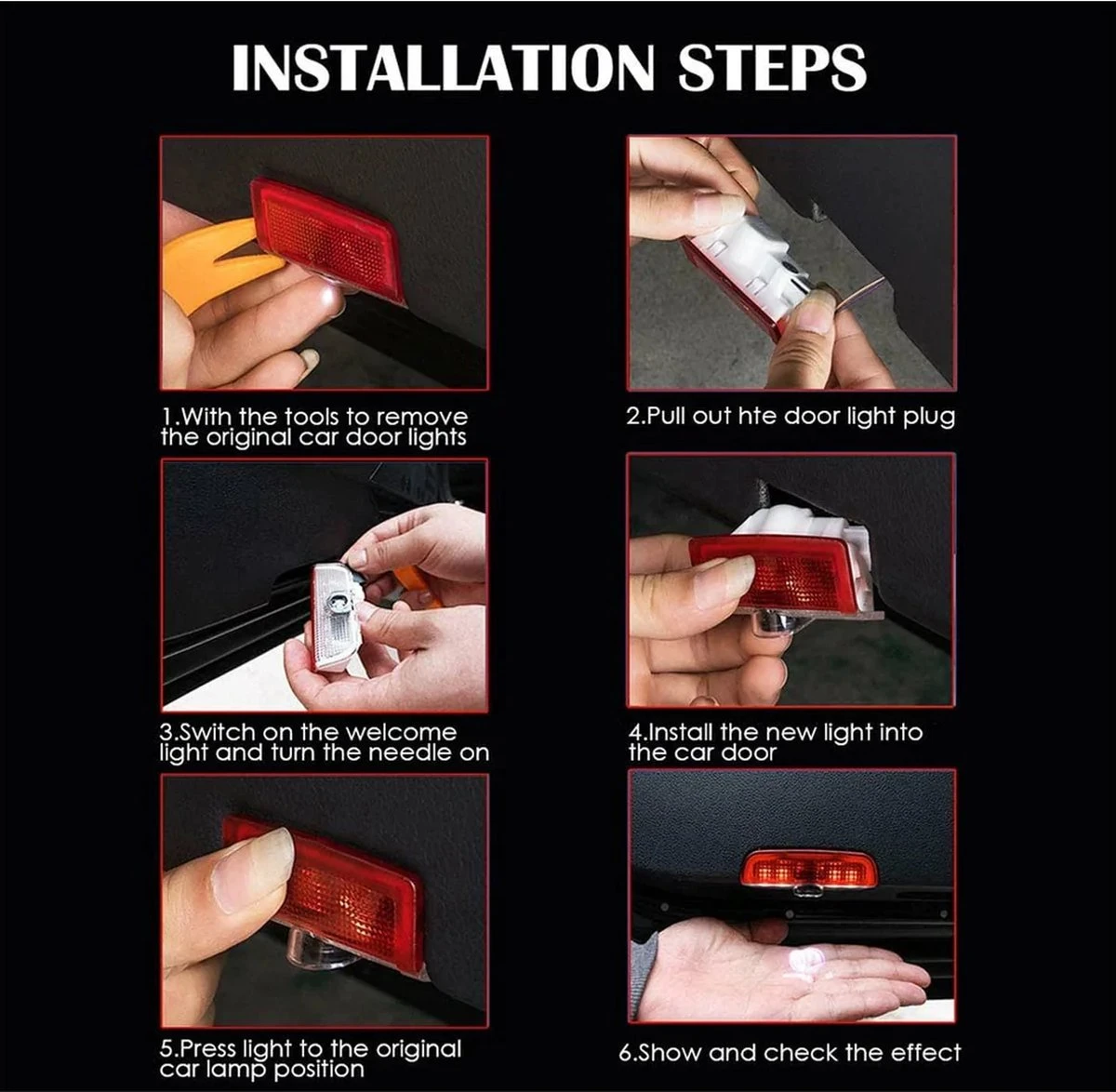 INSTALLATION STEPS

1.With the tools to remove the original car door lights

2.Pull out hte door light plug

3.Switch on the welcome light and turn the needle on

4.Install the new light into the car door

5.Press light to the original car lamp position

6.Show and check the effect