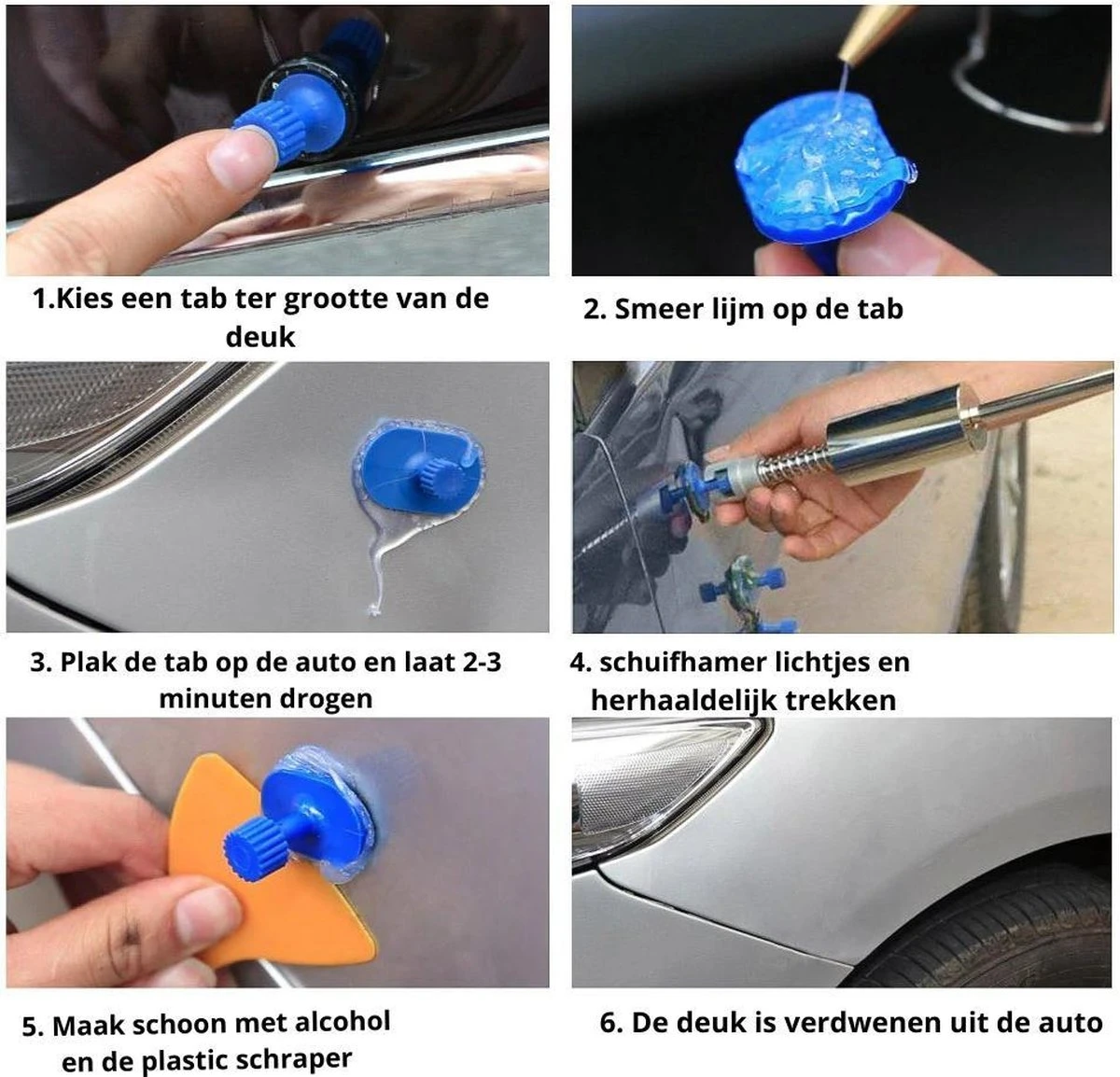 1.Kies een tab ter grootte van de deuk

2. Smeer lijm op de tab

3. Plak de tab op de auto en laat 2-3 minuten drogen

4. schuifhamer lichtjes en herhaaldelijk trekken

5. Maak schoon met alcohol en de plastic schraper

6. De deuk is verdwenen uit de auto