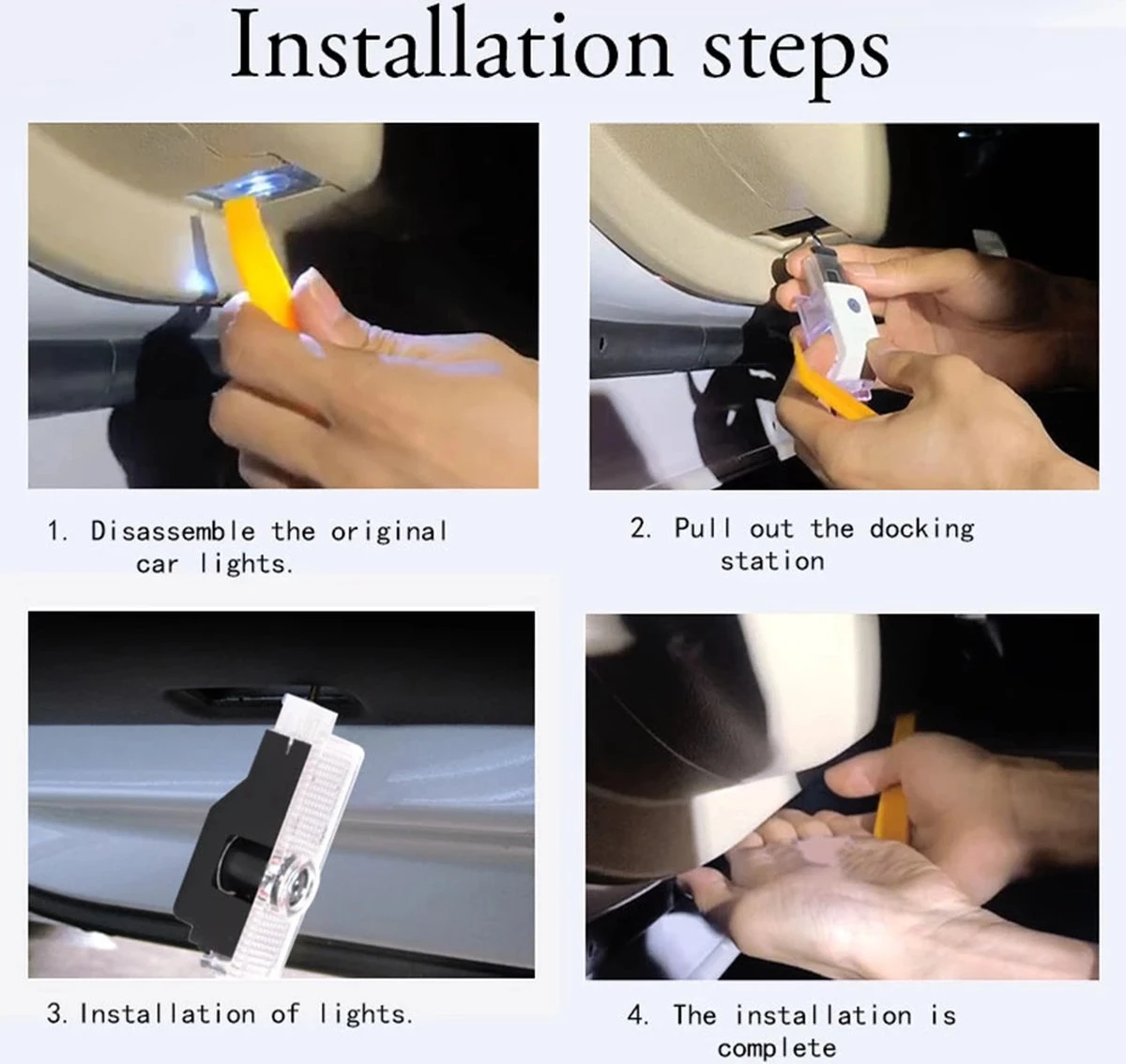 Installation steps

1. Disassemble the original car lights.

2. Pull out the docking station

3. Installation of lights.

4. The installation is complete