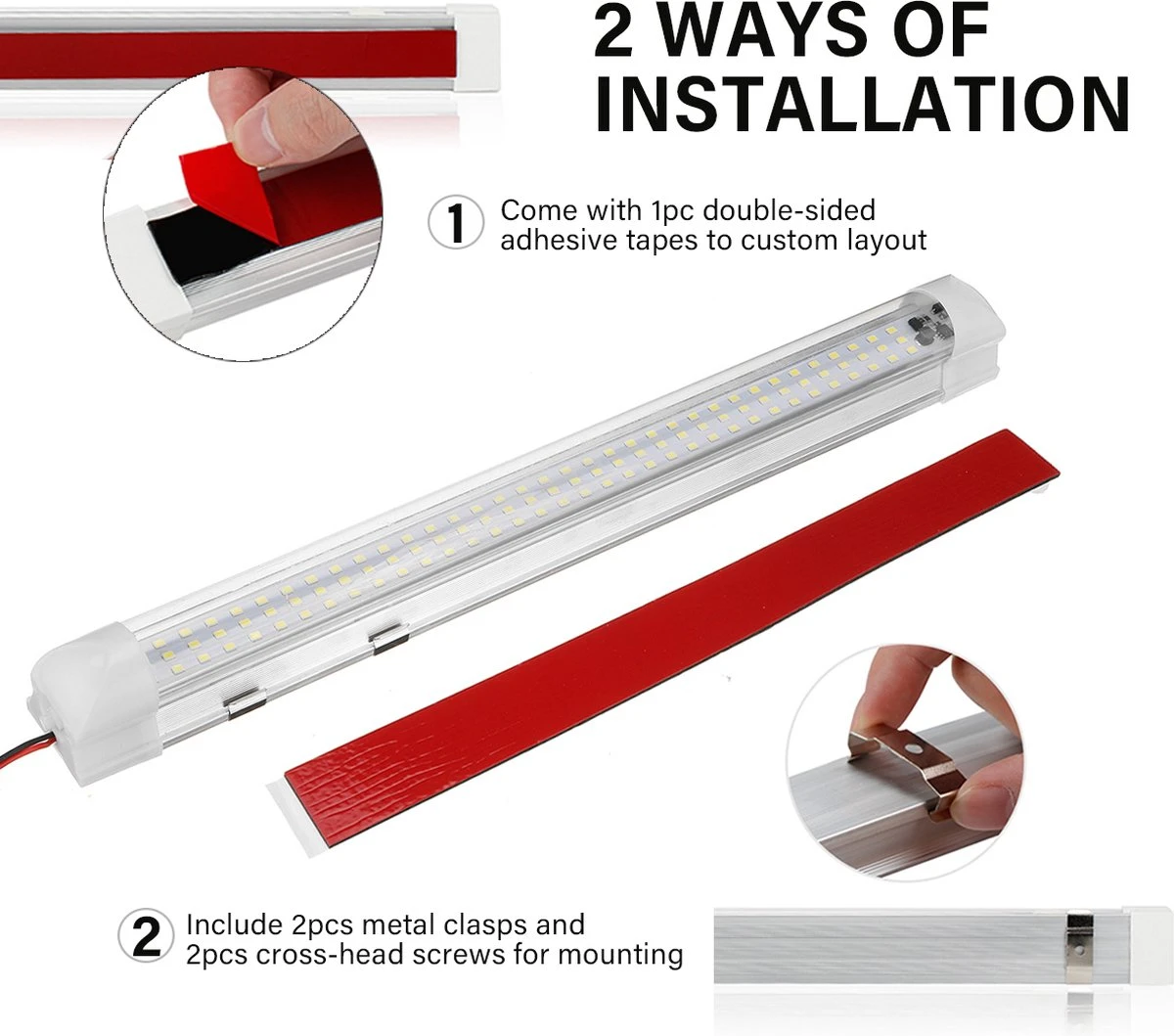 2 WAYS OF INSTALLATION

1 Come with 1pc double-sided adhesive tapes to custom layout

2 Include 2pcs metal clasps and 2pcs cross-head screws for mounting