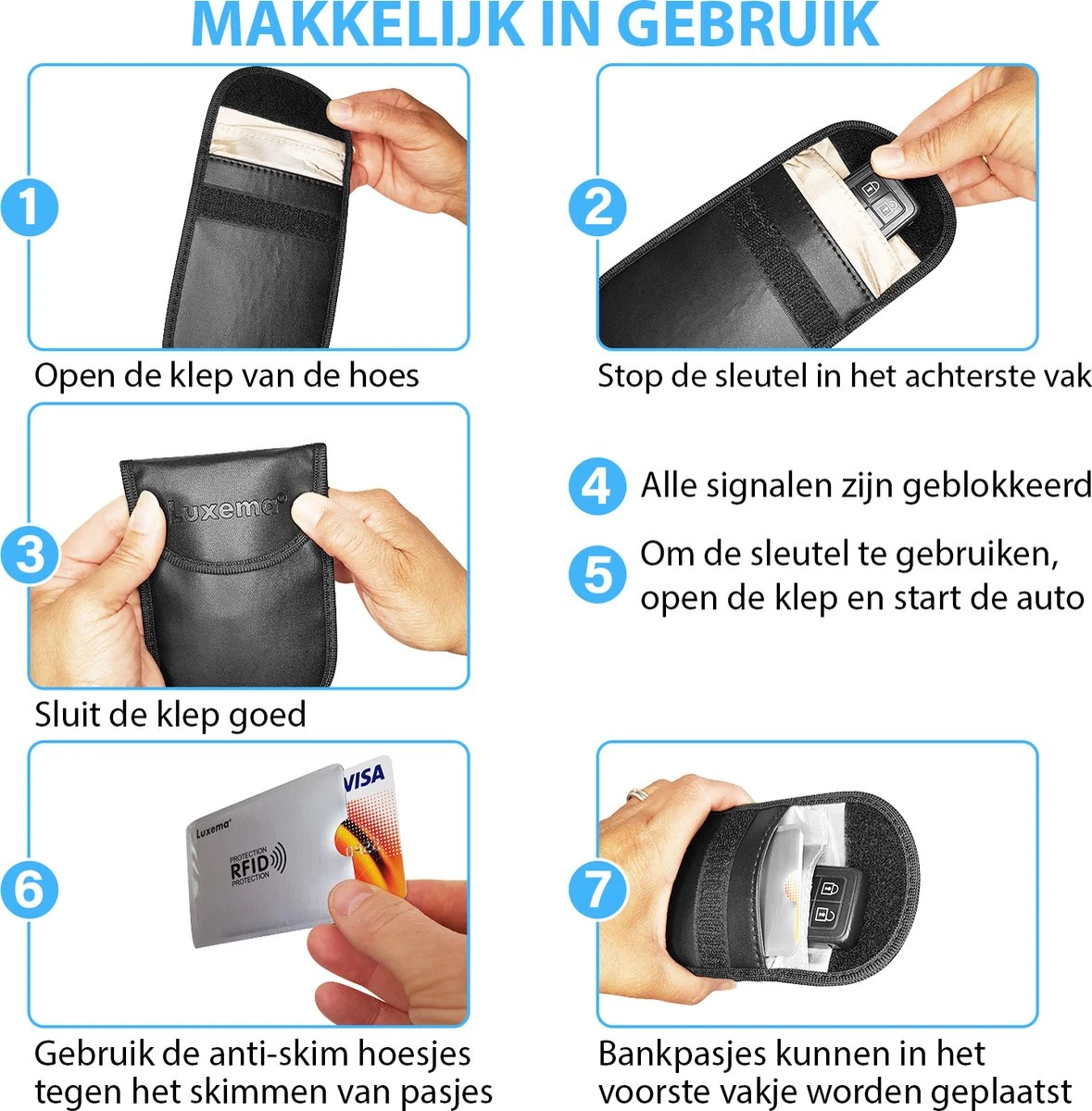 MAKKELIJK IN GEBRUIK

1

Open de klep van de hoes

2

Stop de sleutel in het achterste vak

3

Luxema®

Sluit de klep goed

4 Alle signalen zijn geblokkeerd

5 Om de sleutel te gebruiken, open de klep en start de auto

6

Luxema®

PROTECTION RFID PROTECTION

VISA

Gebruik de anti-skim hoesjes tegen het skimmen van pasjes

7

Bankpasjes kunnen in het voorste vakje worden geplaatst