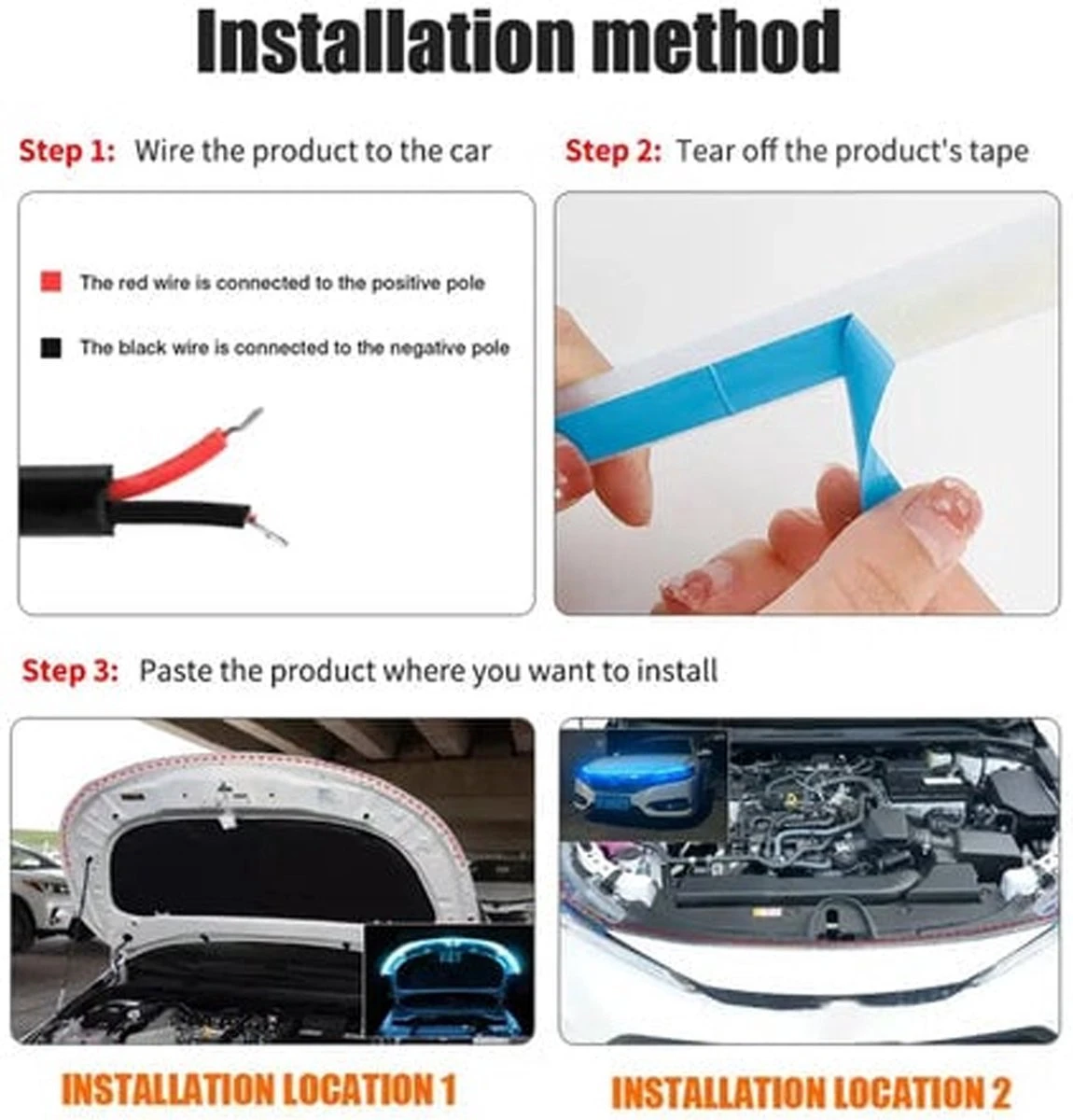 Installation method

Step 1: Wire the product to the car

The red wire is connected to the positive pole

The black wire is connected to the negative pole

Step 2: Tear off the product's tape

Step 3: Paste the product where you want to install

INSTALLATION LOCATION 1

INSTALLATION LOCATION 2