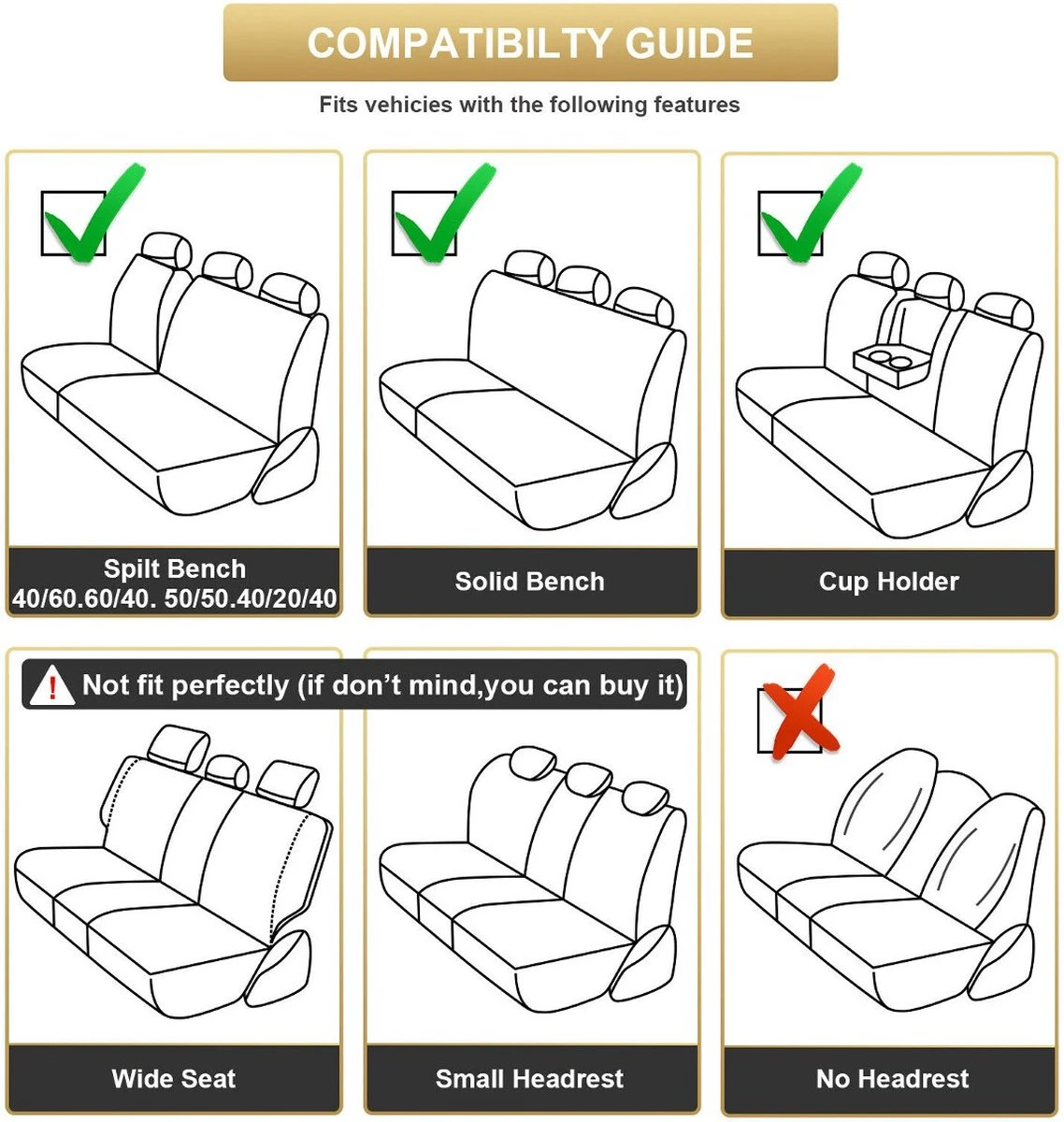 COMPATIBILTY GUIDE

Fits vehicies with the following features

Spilt Bench
40/60.60/40. 50/50.40/20/40

Solid Bench

Cup Holder

! Not fit perfectly (if don't mind,you can buy it)

Wide Seat

Small Headrest

No Headrest