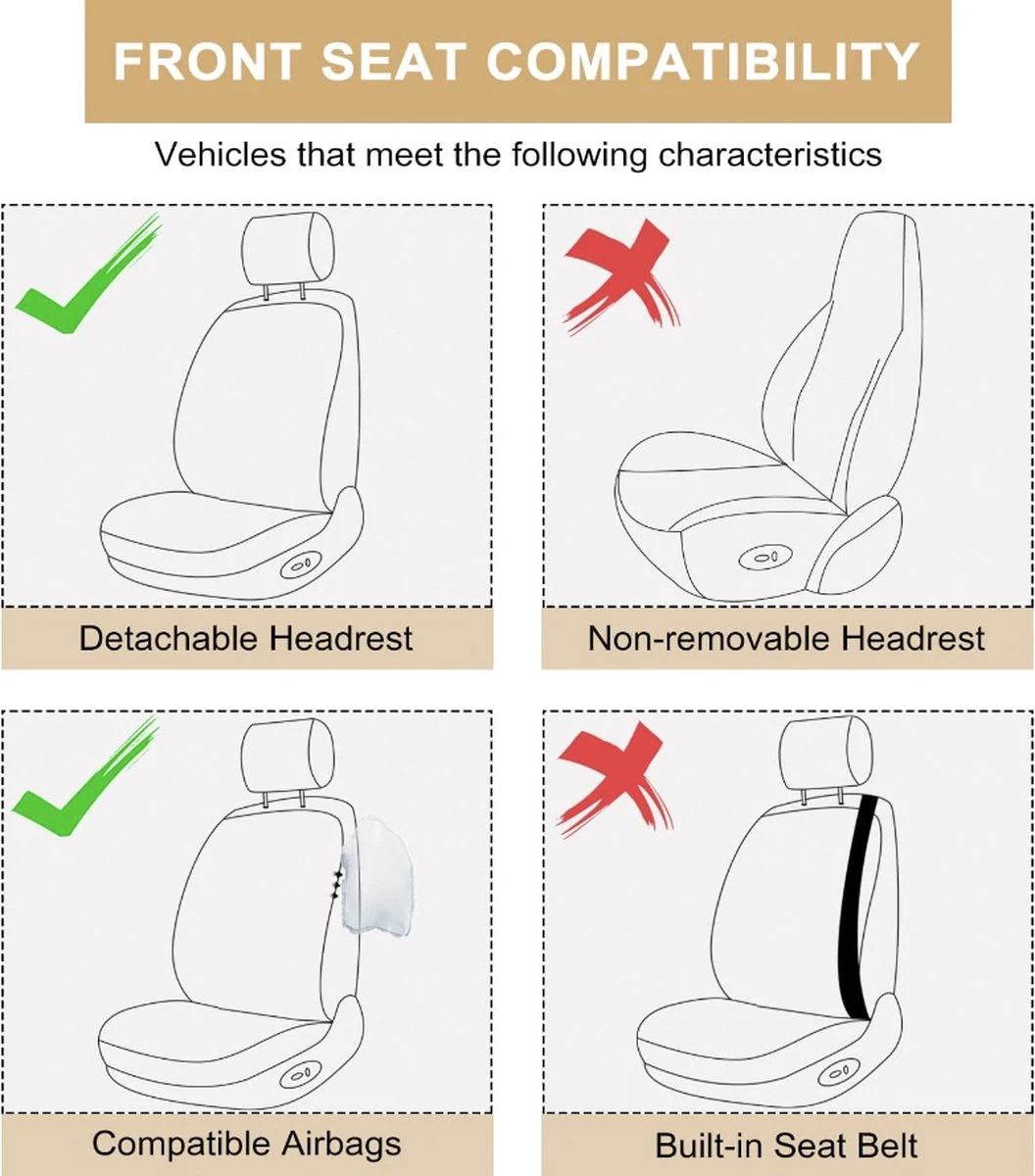 FRONT SEAT COMPATIBILITY

Vehicles that meet the following characteristics

Detachable Headrest

Non-removable Headrest

Compatible Airbags

Built-in Seat Belt