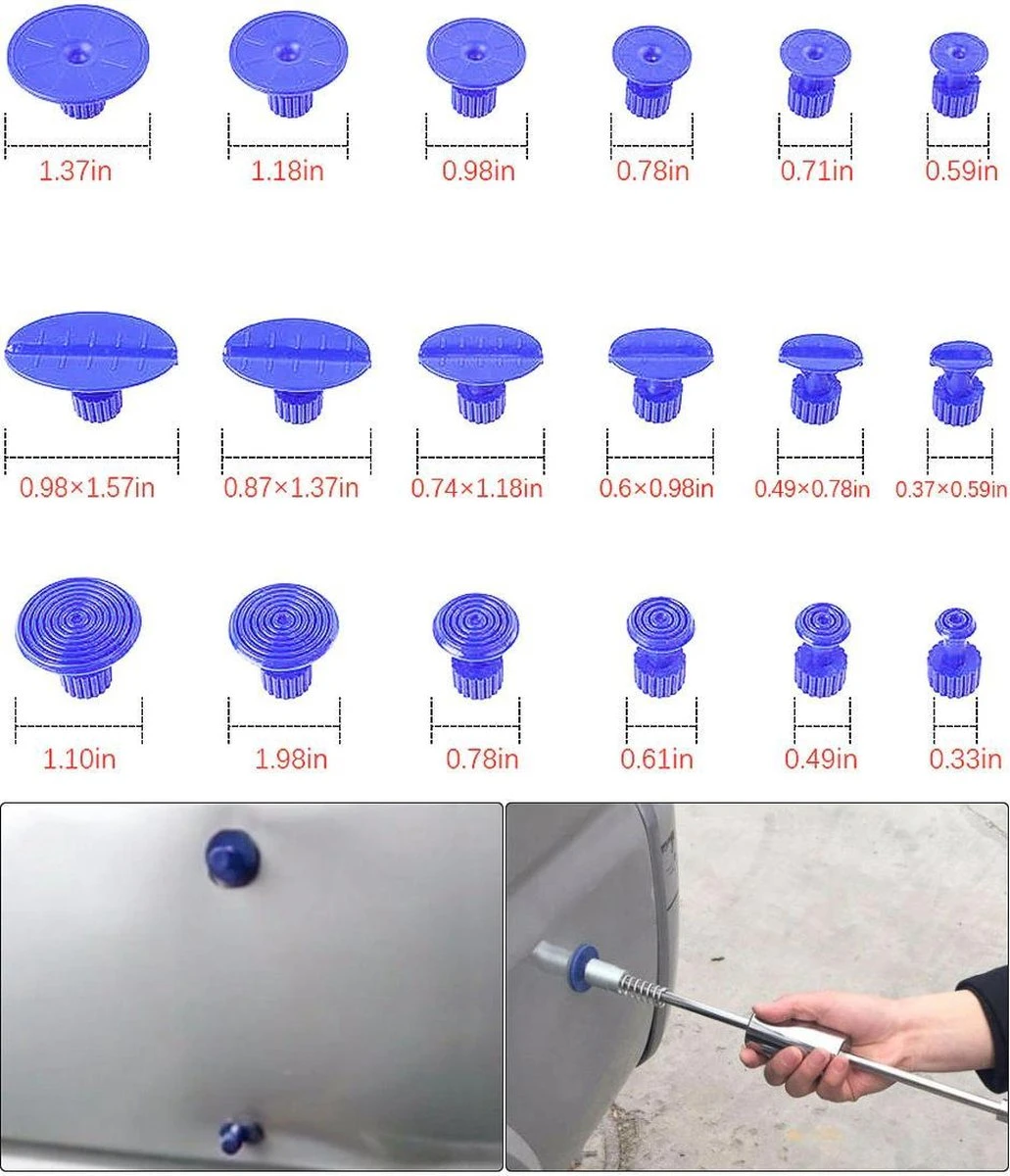 1.37in 1.18in 0.98in 0.78in 0.71in 0.59in

0.98×1.57in 0.87×1.37in 0.74×1.18in 0.6×0.98in 0.49×0.78in 0.37×0.59in

1.10in 1.98in 0.78in 0.61in 0.49in 0.33in